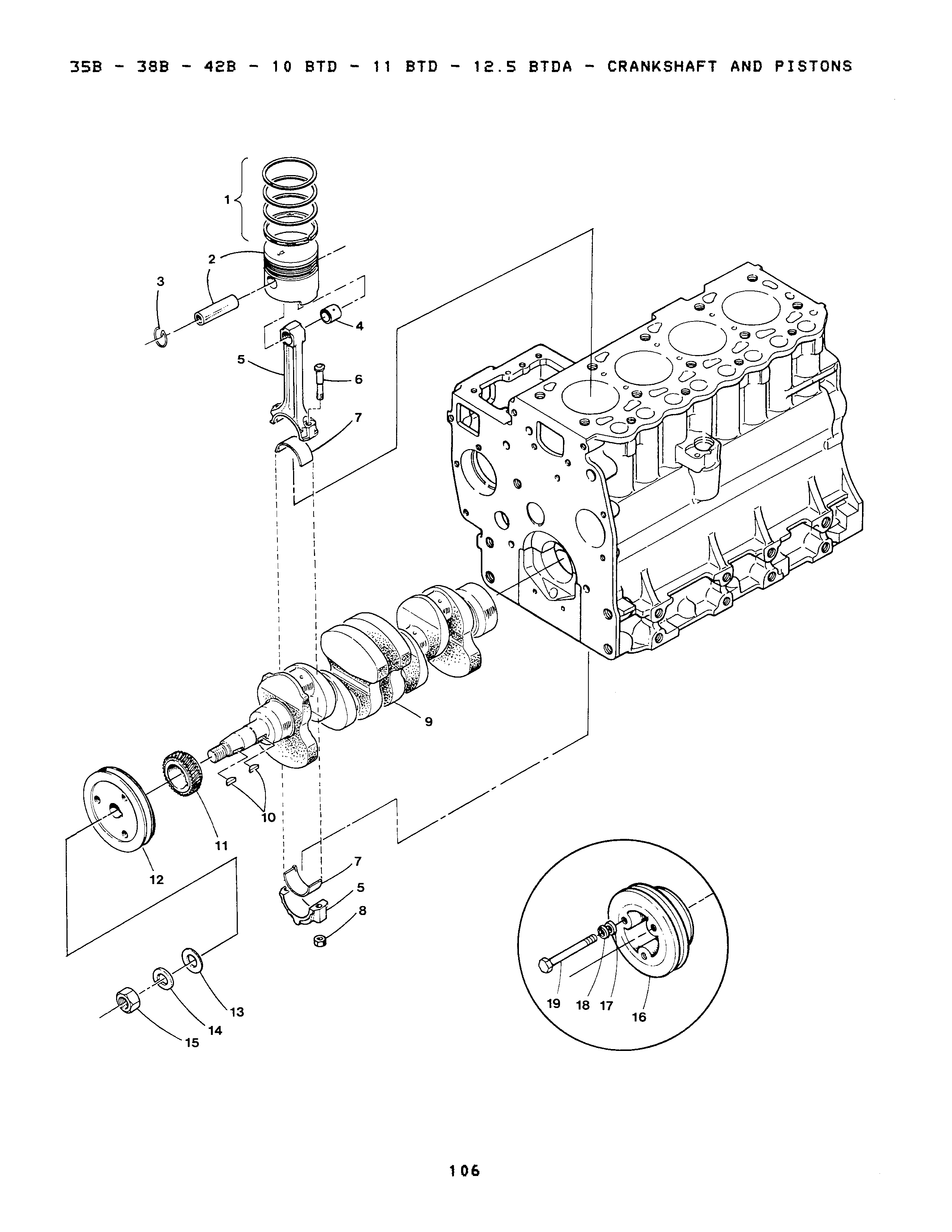 35B - 38B - 42B - 10 BTD - 11 BTD - 12.5 BTDA - CRANKSHAFT AND PISTONS

1
2
3
4
5
6
7
9
10
11
12
7
5
8
13
14
15
19
18
17
16

106